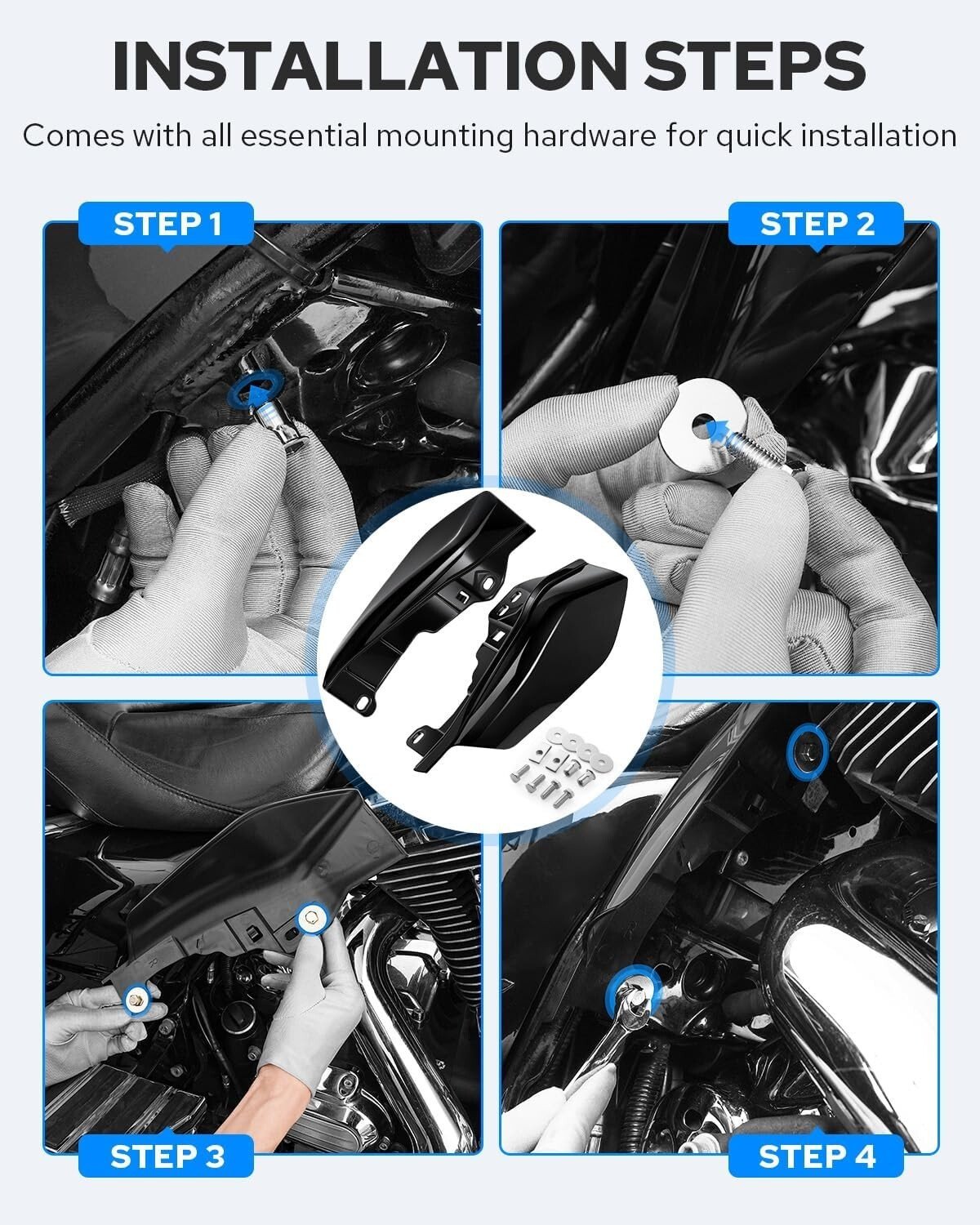 INSTALLATION STEPS

Comes with all essential mounting hardware for quick installation

STEP 1

STEP 2

STEP 3

STEP 4